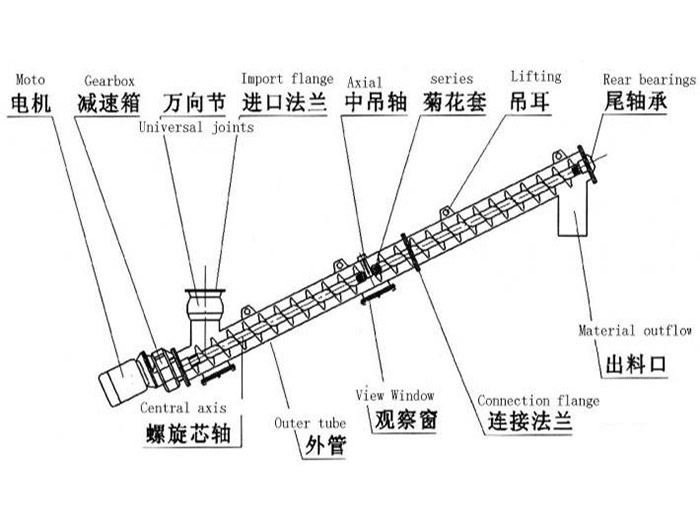 Moto
电机

Gearbox
减速箱

万向节
Universal joints

Import flange
进口法兰

Axial
中吊轴

series
菊花套

Lifting
吊耳

Rear bearings
尾轴承

Material outflow
出料口

Central axis
螺旋芯轴

Outer tube
外管

View Window
观察窗

Connection flange
连接法兰